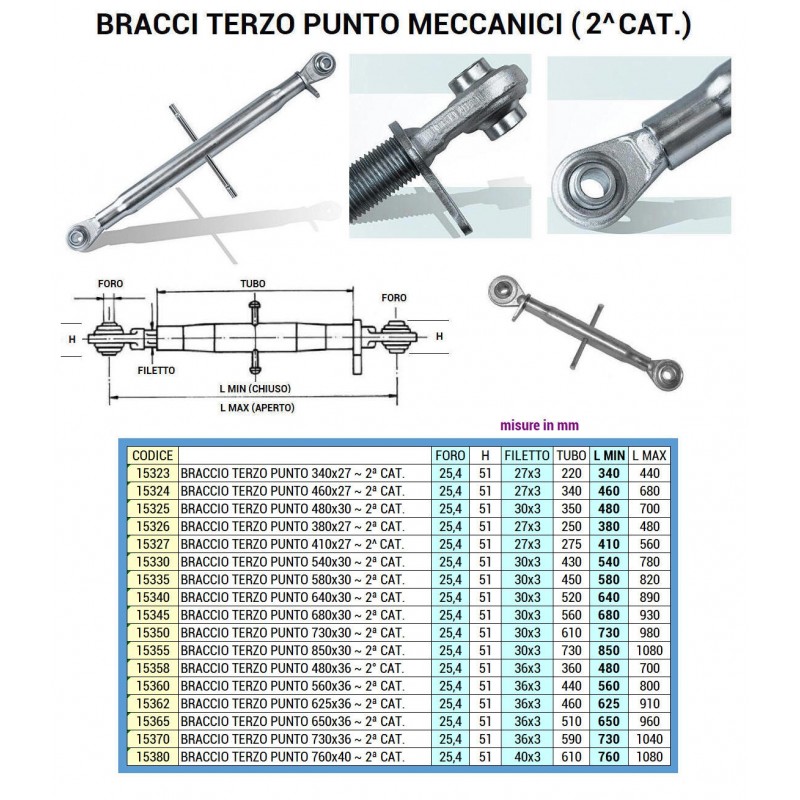 BRACCI TERZO PUNTO MECCANICI ( 2^CAT.)

FORO
TUBO
FORO
H
H
FILETTO
L MIN (CHIUSO)
L MAX (APERTO)

misure in mm

| CODICE | | FORO | H | FILETTO | TUBO | L MIN | L MAX |
|---|---|---|---|---|---|---|---|
| 15323 | BRACCIO TERZO PUNTO 340x27 ~ 2ª CAT. | 25,4 | 51 | 27x3 | 220 | 340 | 440 |
| 15324 | BRACCIO TERZO PUNTO 460x27 ~ 2ª CAT. | 25,4 | 51 | 27x3 | 340 | 460 | 680 |
| 15325 | BRACCIO TERZO PUNTO 480x30 ~ 2ª CAT. | 25,4 | 51 | 30x3 | 350 | 480 | 700 |
| 15326 | BRACCIO TERZO PUNTO 380x27 ~ 2ª CAT. | 25,4 | 51 | 27x3 | 250 | 380 | 480 |
| 15327 | BRACCIO TERZO PUNTO 410x27 ~ 2^ CAT. | 25,4 | 51 | 27x3 | 275 | 410 | 560 |
| 15330 | BRACCIO TERZO PUNTO 540x30 ~ 2ª CAT. | 25,4 | 51 | 30x3 | 430 | 540 | 780 |
| 15335 | BRACCIO TERZO PUNTO 580x30 ~ 2ª CAT. | 25,4 | 51 | 30x3 | 450 | 580 | 820 |
| 15340 | BRACCIO TERZO PUNTO 640x30 ~ 2ª CAT. | 25,4 | 51 | 30x3 | 520 | 640 | 890 |
| 15345 | BRACCIO TERZO PUNTO 680x30 ~ 2ª CAT. | 25,4 | 51 | 30x3 | 560 | 680 | 930 |
| 15350 | BRACCIO TERZO PUNTO 730x30 ~ 2ª CAT. | 25,4 | 51 | 30x3 | 610 | 730 | 980 |
| 15355 | BRACCIO TERZO PUNTO 850x30 ~ 2ª CAT. | 25,4 | 51 | 30x3 | 730 | 850 | 1080 |
| 15358 | BRACCIO TERZO PUNTO 480x36 ~ 2° CAT. | 25,4 | 51 | 36x3 | 360 | 480 | 700 |
| 15360 | BRACCIO TERZO PUNTO 560x36 ~ 2ª CAT. | 25,4 | 51 | 36x3 | 440 | 560 | 800 |
| 15362 | BRACCIO TERZO PUNTO 625x36 ~ 2ª CAT. | 25,4 | 51 | 36x3 | 460 | 625 | 910 |
| 15365 | BRACCIO TERZO PUNTO 650x36 ~ 2ª CAT. | 25,4 | 51 | 36x3 | 510 | 650 | 960 |
| 15370 | BRACCIO TERZO PUNTO 730x36 ~ 2ª CAT. | 25,4 | 51 | 36x3 | 590 | 730 | 1040 |
| 15380 | BRACCIO TERZO PUNTO 760x40 ~ 2ª CAT. | 25,4 | 51 | 40x3 | 610 | 760 | 1080 |